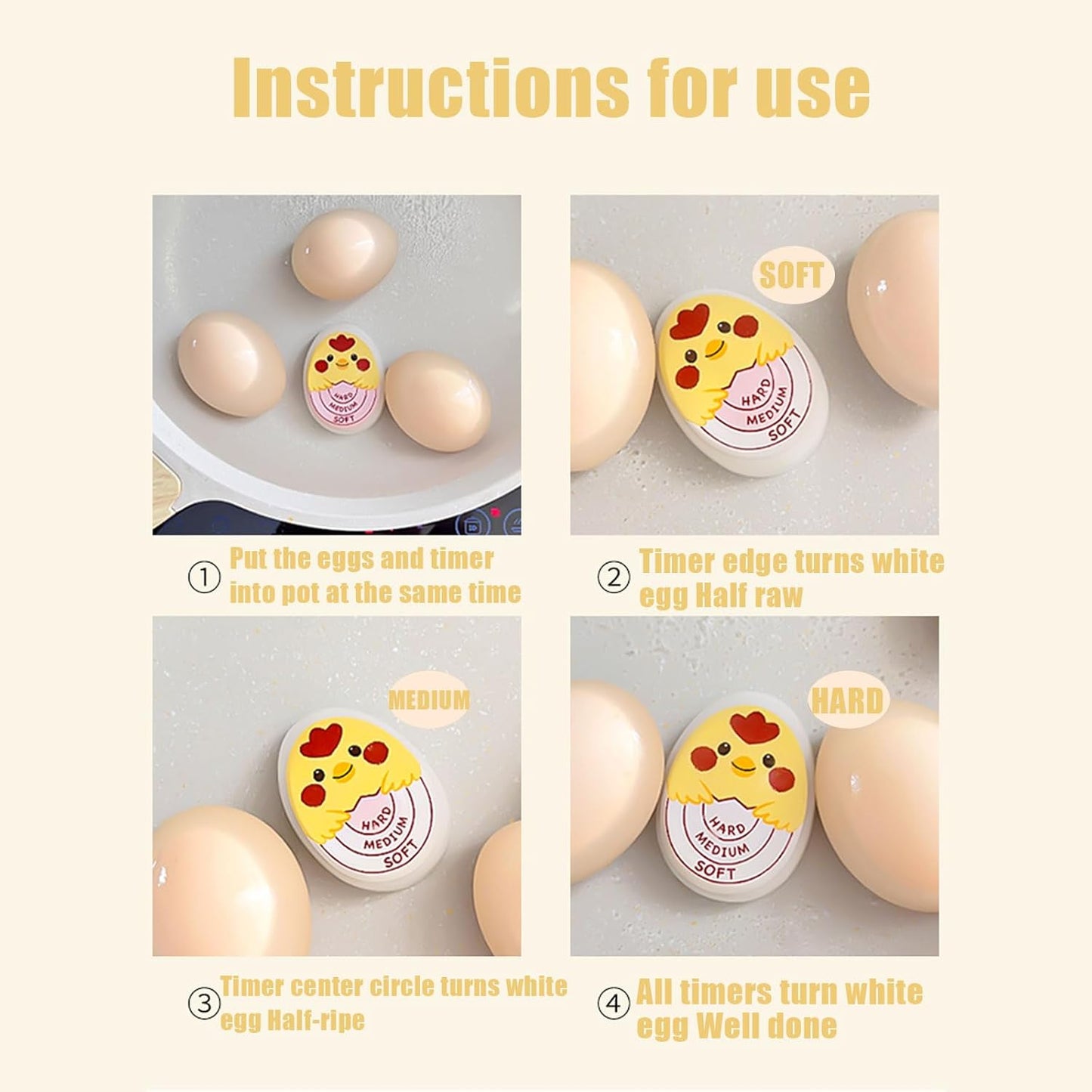 Instructions for use

HARD
MEDIUM
SOFT

① Put the eggs and timer into pot at the same time

SOFT

HARD
MEDIUM
SOFT

② Timer edge turns white egg Half raw

MEDIUM

HARD
MEDIUM
SOFT

③ Timer center circle turns white egg Half-ripe

HARD

HARD
MEDIUM
SOFT

④ All timers turn white egg Well done