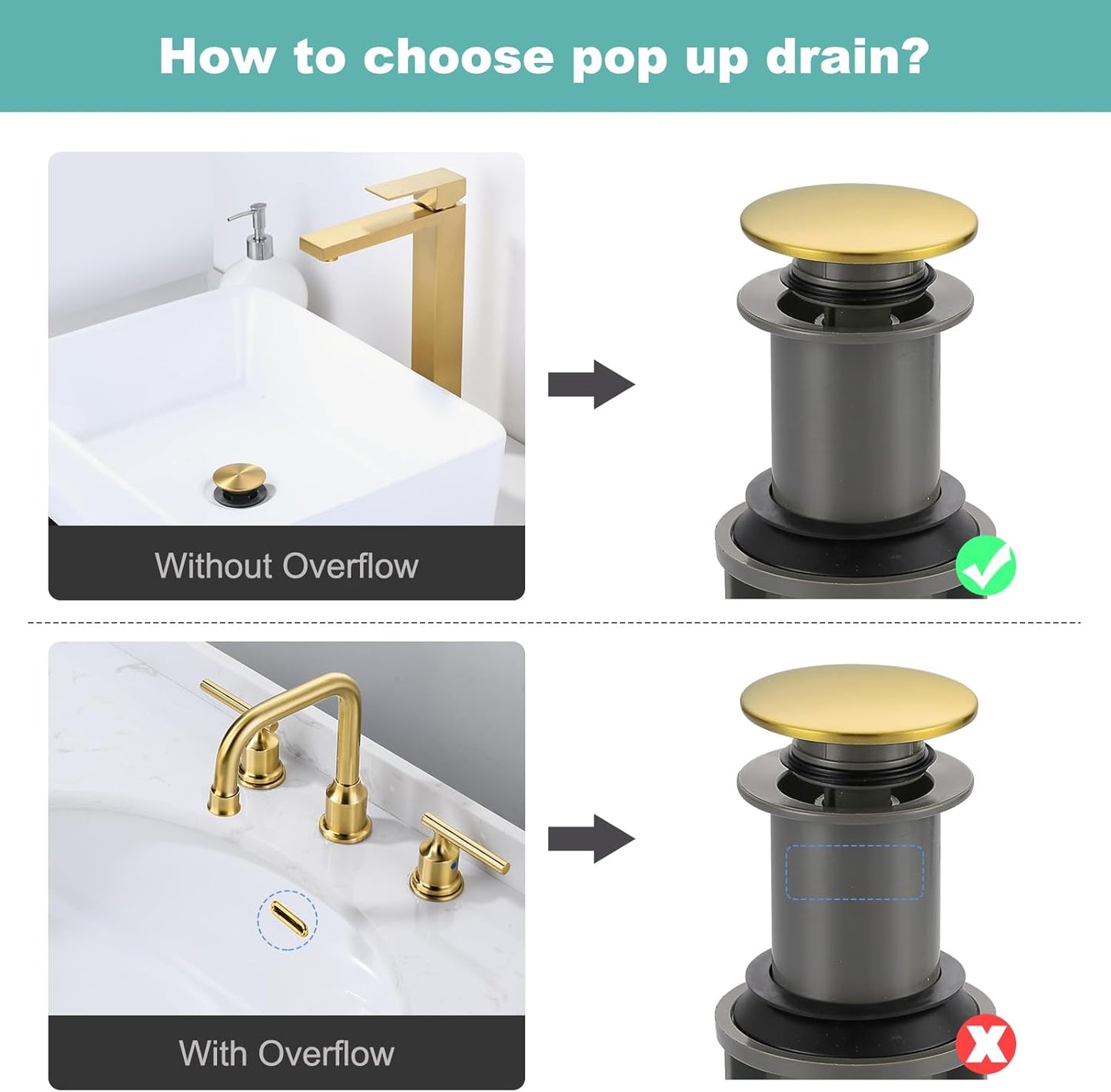 How to choose pop up drain?

Without Overflow

With Overflow