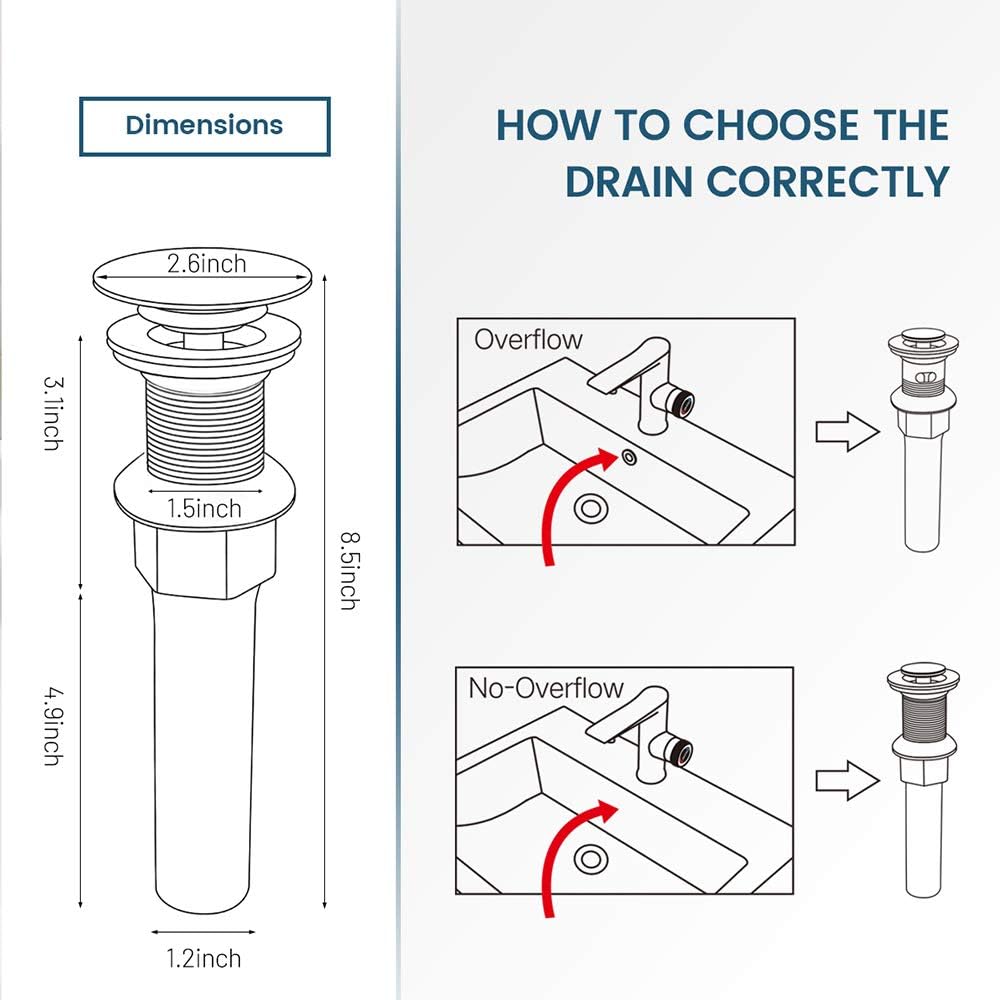 Dimensions

2.6inch

3.1inch

1.5inch

8.5inch

4.9inch

1.2inch

HOW TO CHOOSE THE DRAIN CORRECTLY

Overflow

No-Overflow