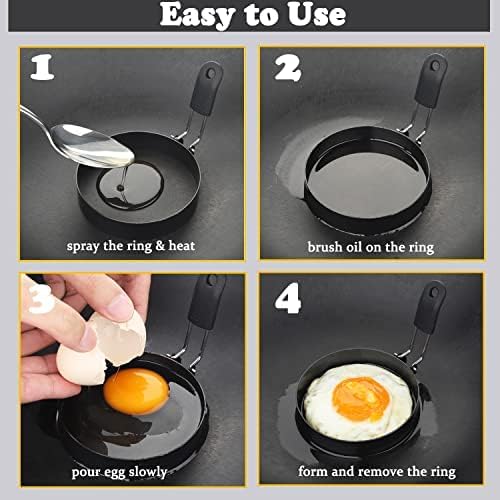 Easy to Use

1

spray the ring & heat

2

brush oil on the ring

3

pour egg slowly

4

form and remove the ring