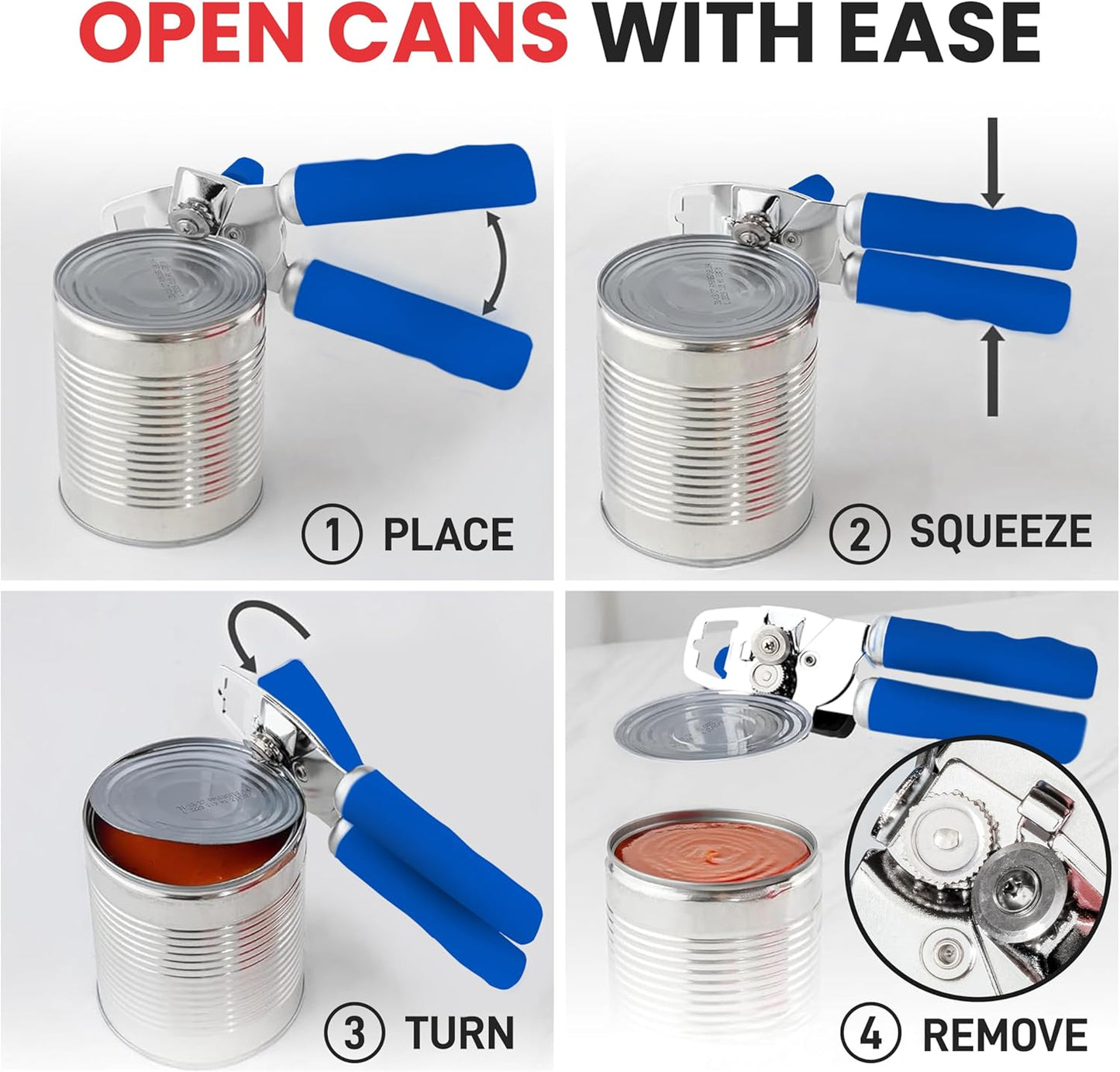 OPEN CANS WITH EASE

① PLACE

② SQUEEZE

③ TURN

④ REMOVE