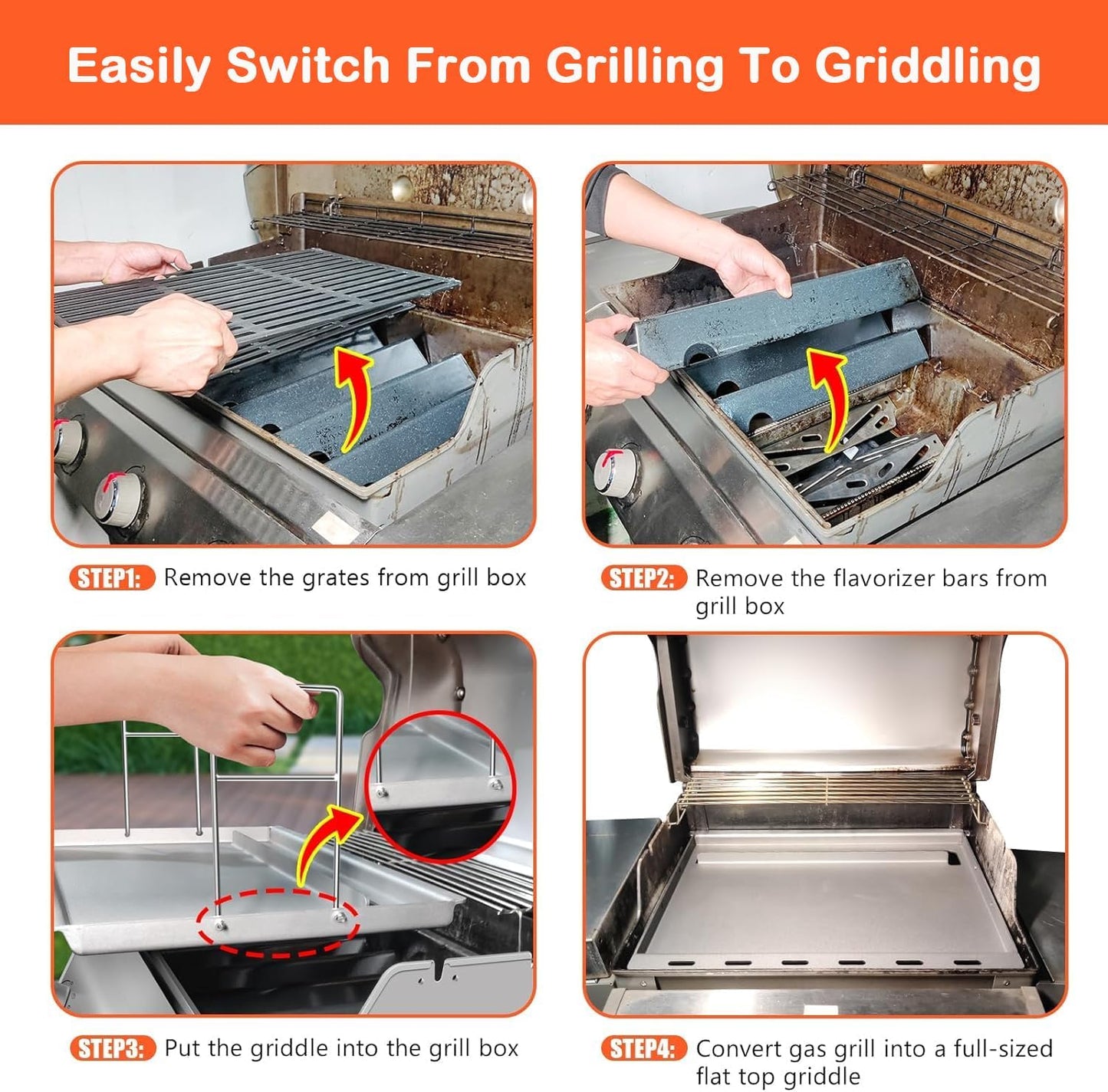 Easily Switch From Grilling To Griddling

STEP1: Remove the grates from grill box

STEP2: Remove the flavorizer bars from grill box

STEP3: Put the griddle into the grill box

STEP4: Convert gas grill into a full-sized flat top griddle