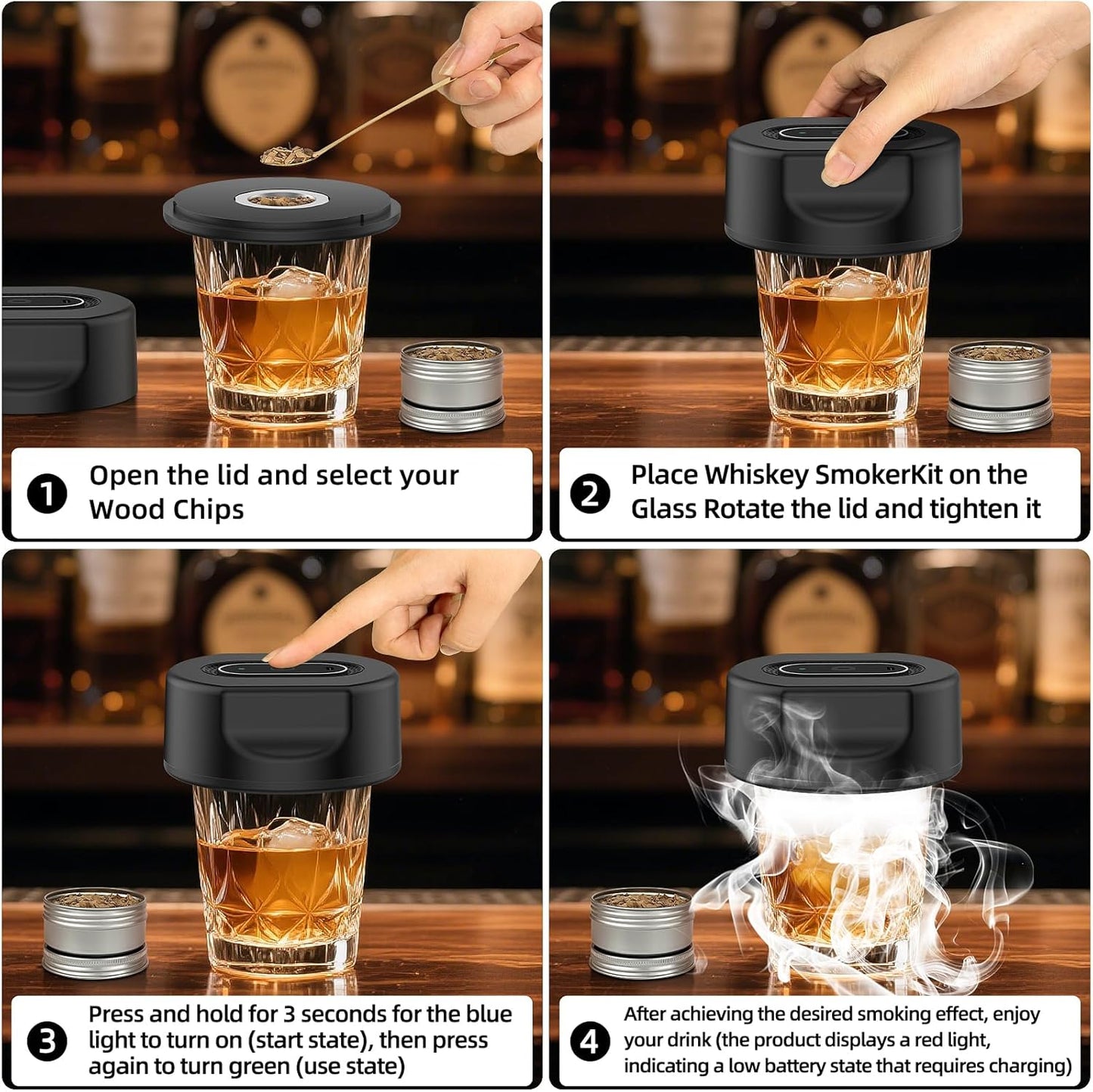 1 Open the lid and select your Wood Chips

2 Place Whiskey SmokerKit on the Glass Rotate the lid and tighten it

3 Press and hold for 3 seconds for the blue light to turn on (start state), then press again to turn green (use state)

4 After achieving the desired smoking effect, enjoy your drink (the product displays a red light, indicating a low battery state that requires charging)