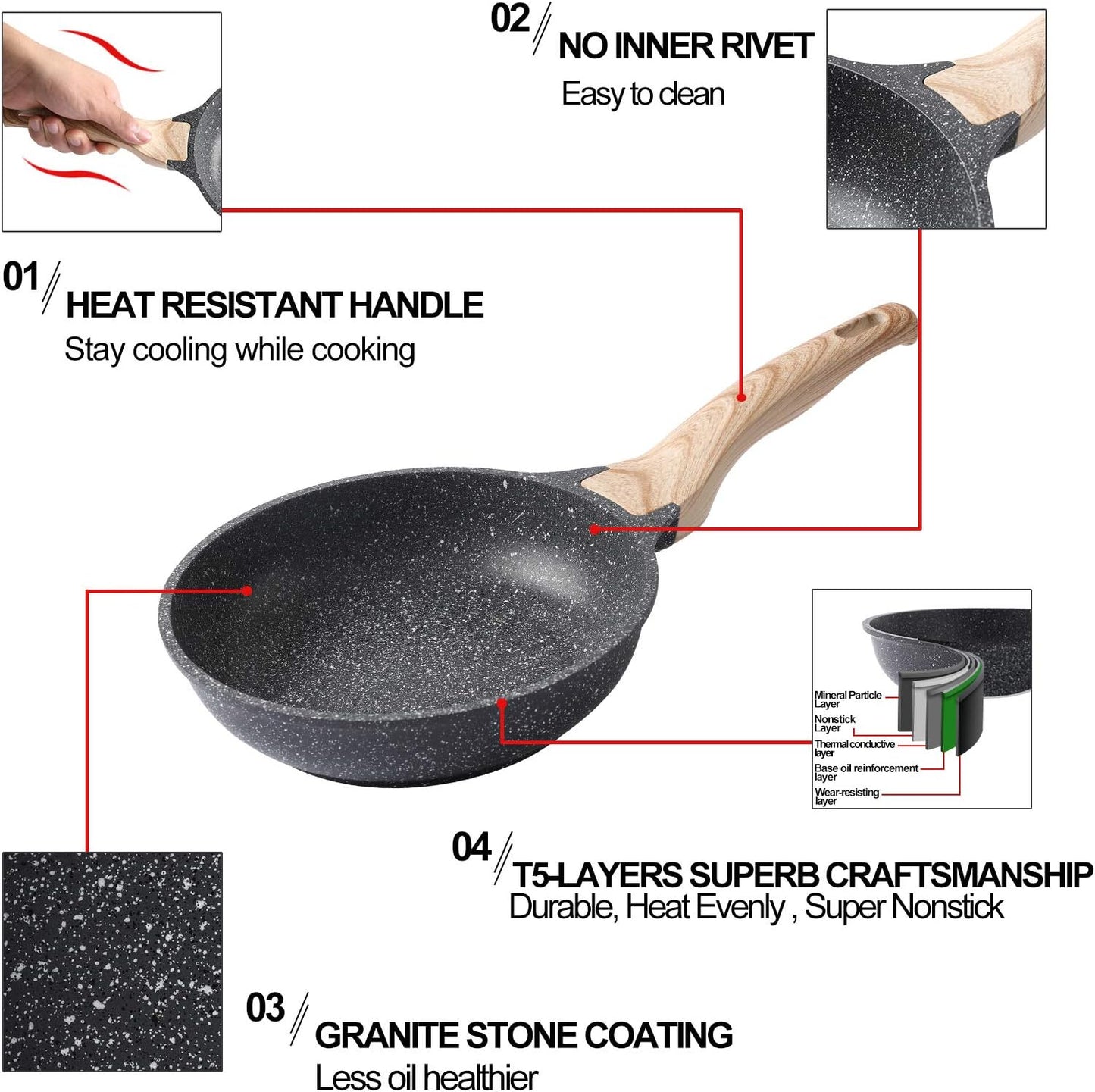 02 NO INNER RIVET
Easy to clean

01 HEAT RESISTANT HANDLE
Stay cooling while cooking

Mineral Particle Layer
Nonstick Layer
Thermal conductive layer
Base oil reinforcement layer
Wear-resisting layer

04 T5-LAYERS SUPERB CRAFTSMANSHIP
Durable, Heat Evenly , Super Nonstick

03 GRANITE STONE COATING
Less oil healthier