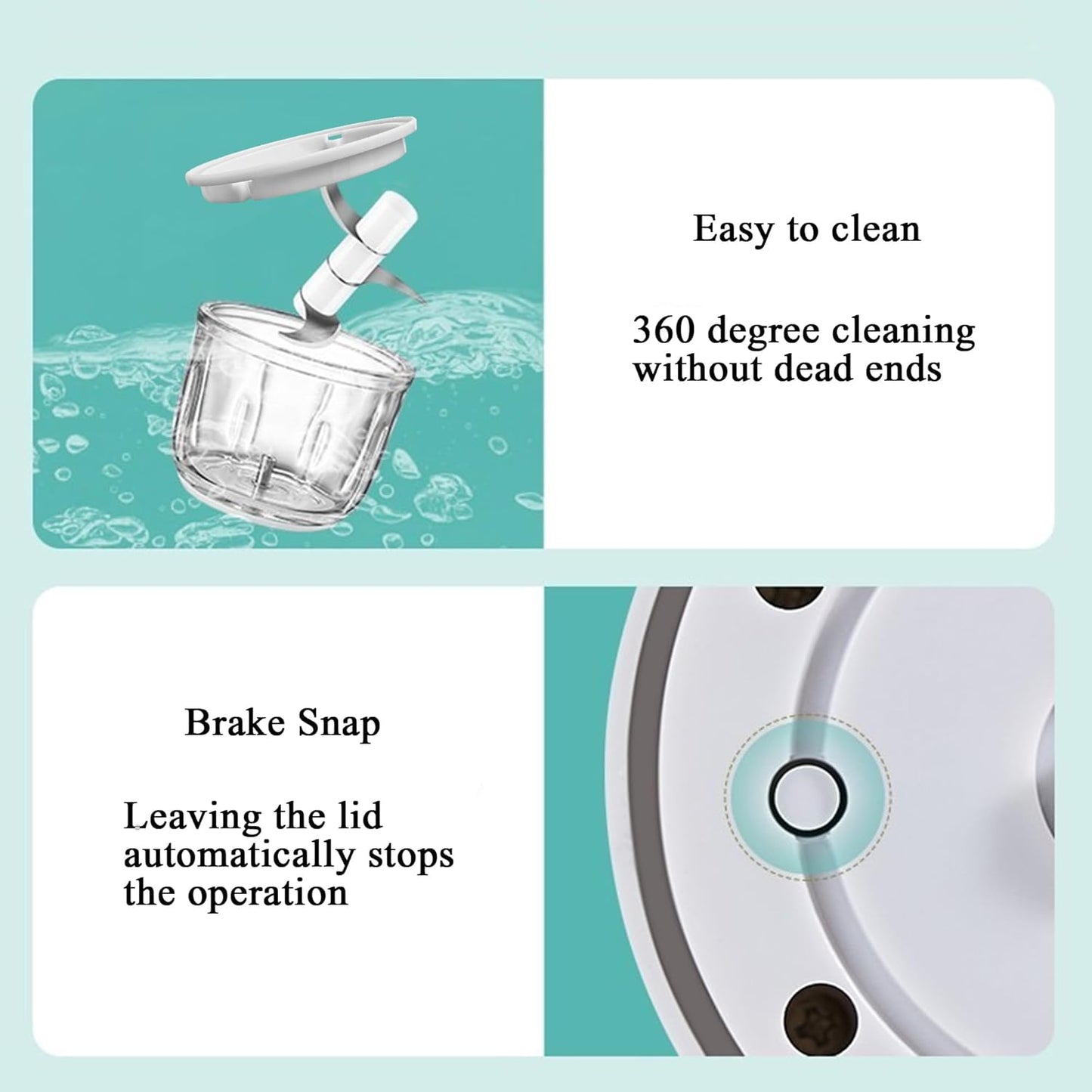 Easy to clean

360 degree cleaning without dead ends

Brake Snap

Leaving the lid automatically stops the operation