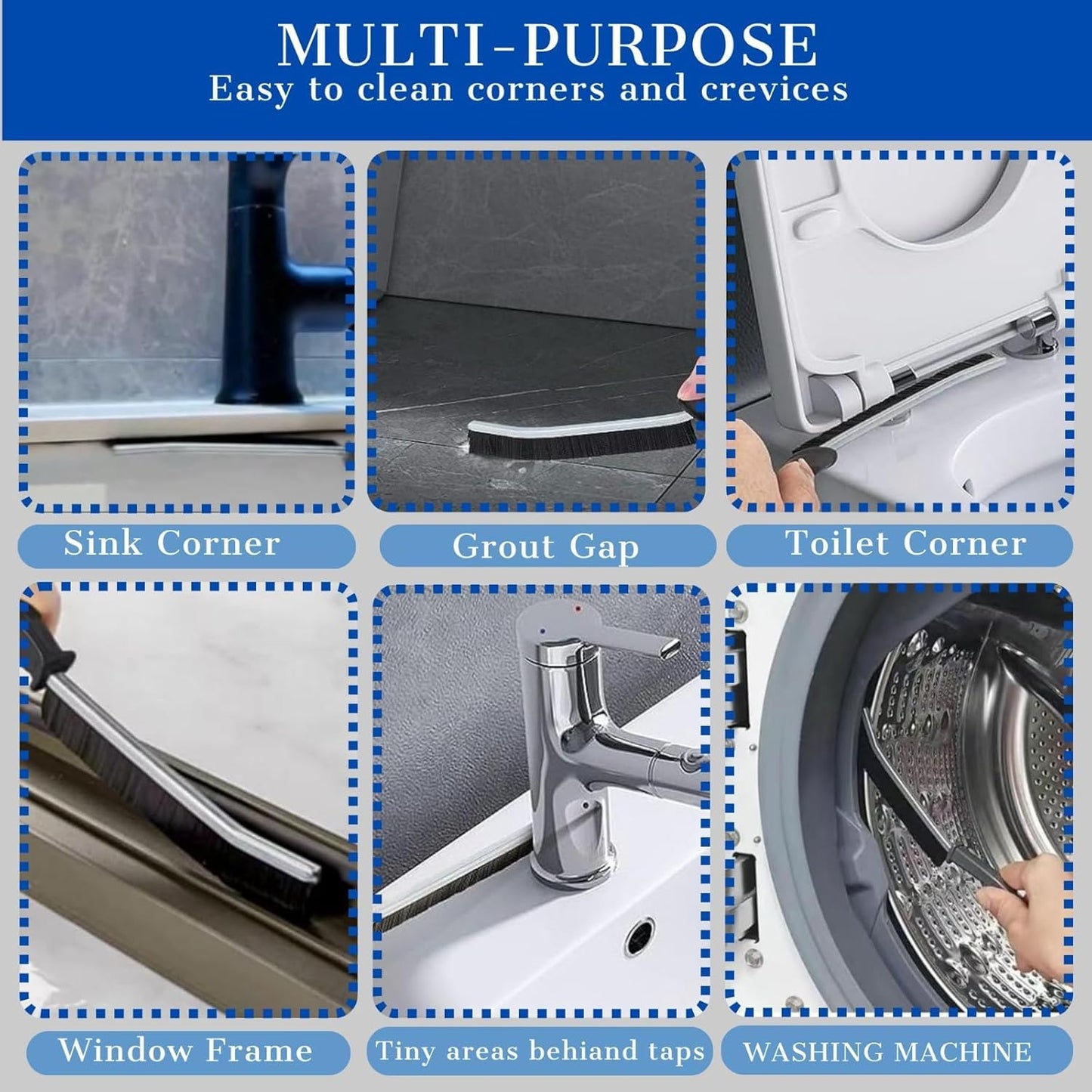 MULTI-PURPOSE
Easy to clean corners and crevices

Sink Corner

Grout Gap

Toilet Corner

Window Frame

Tiny areas behiand taps

WASHING MACHINE