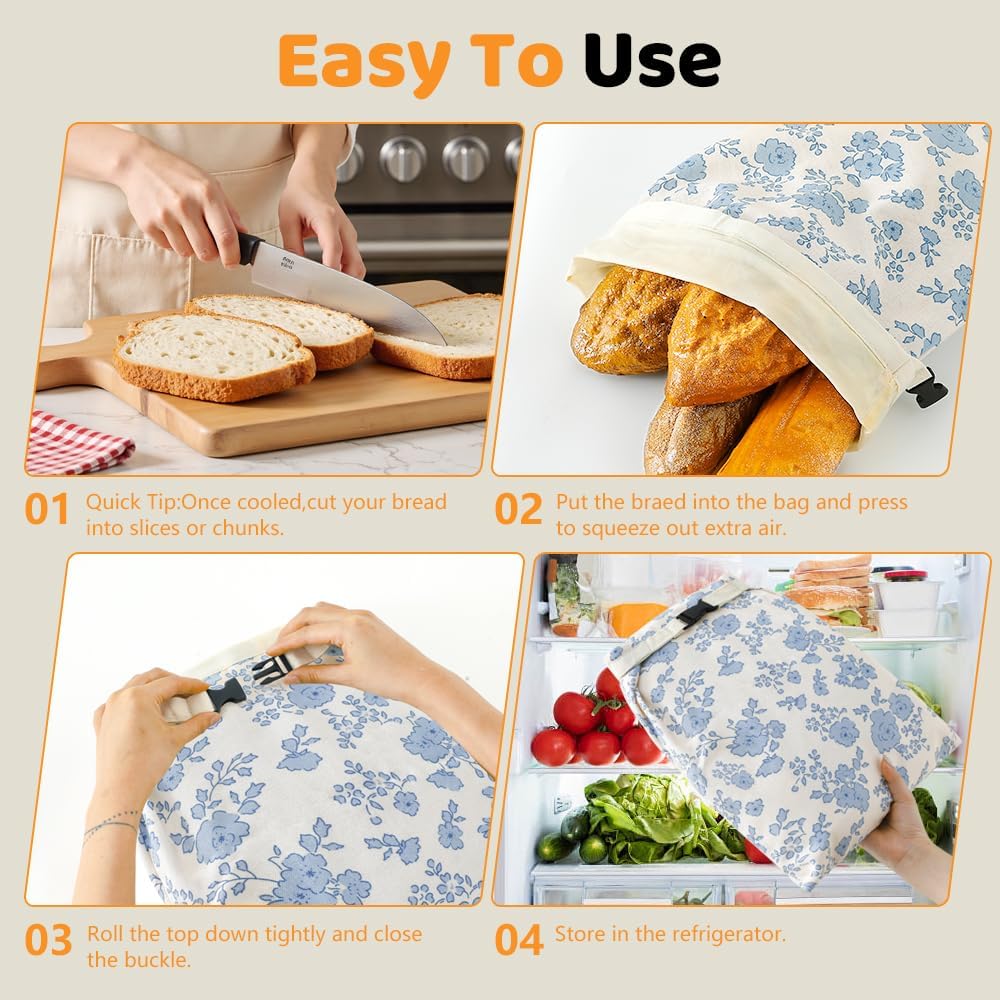 Easy To Use

01 Quick Tip:Once cooled,cut your bread into slices or chunks.

02 Put the braed into the bag and press to squeeze out extra air.

03 Roll the top down tightly and close the buckle.

04 Store in the refrigerator.