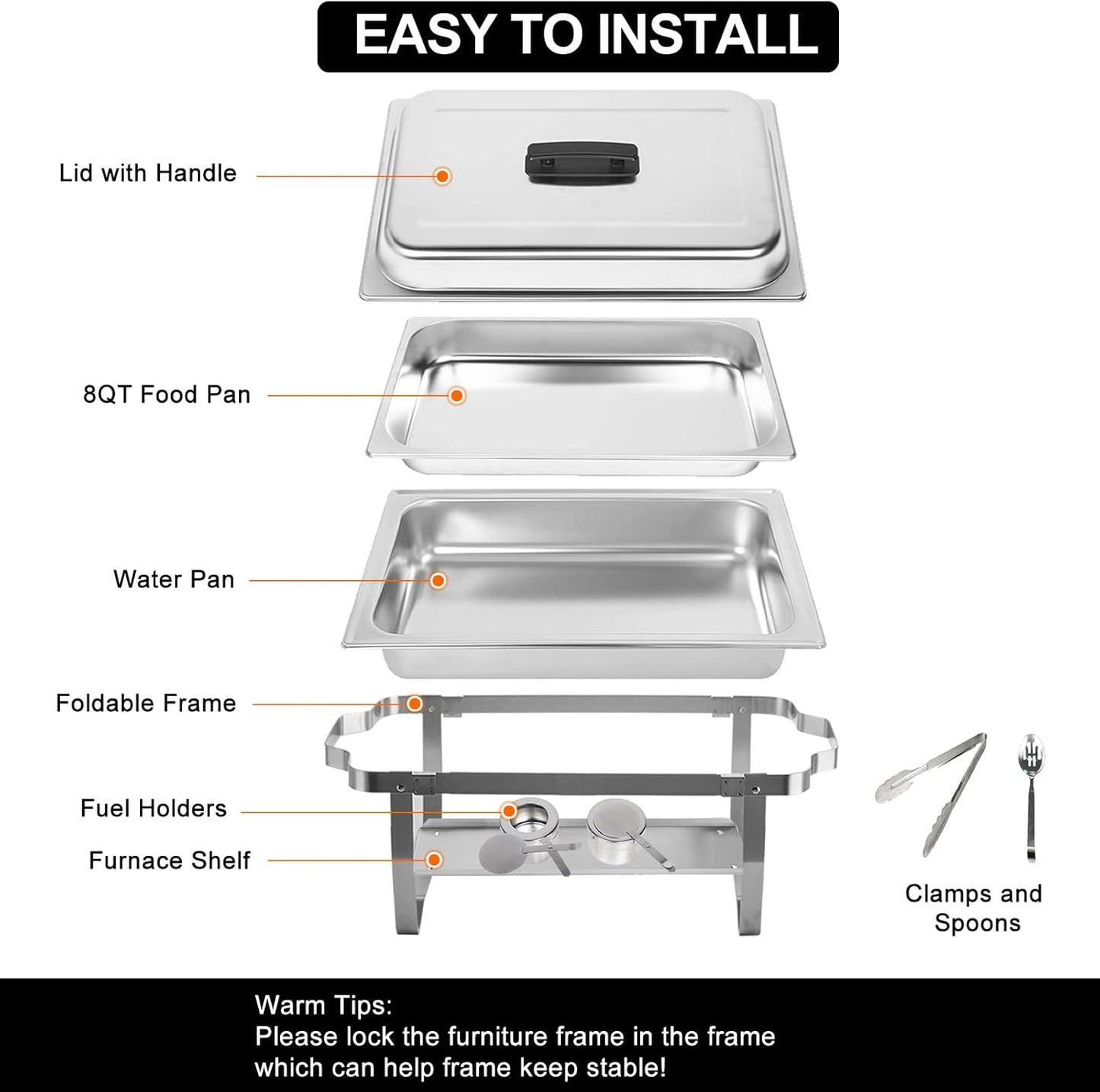 EASY TO INSTALL

Lid with Handle

8QT Food Pan

Water Pan

Foldable Frame

Fuel Holders

Furnace Shelf

Clamps and Spoons

Warm Tips:
Please lock the furniture frame in the frame which can help frame keep stable!