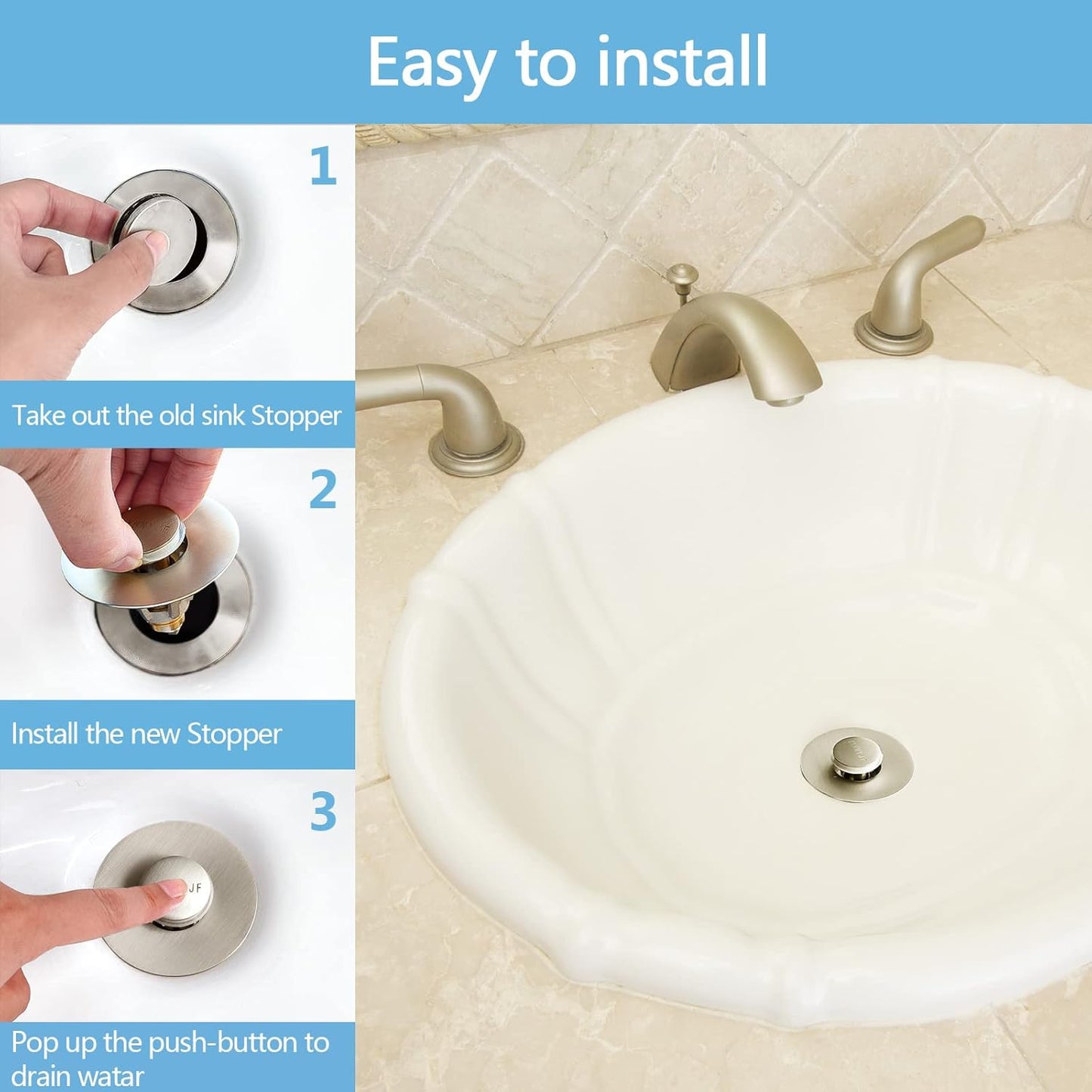 Easy to install

1

Take out the old sink Stopper

2

Install the new Stopper

3

JF

Pop up the push-button to drain watar