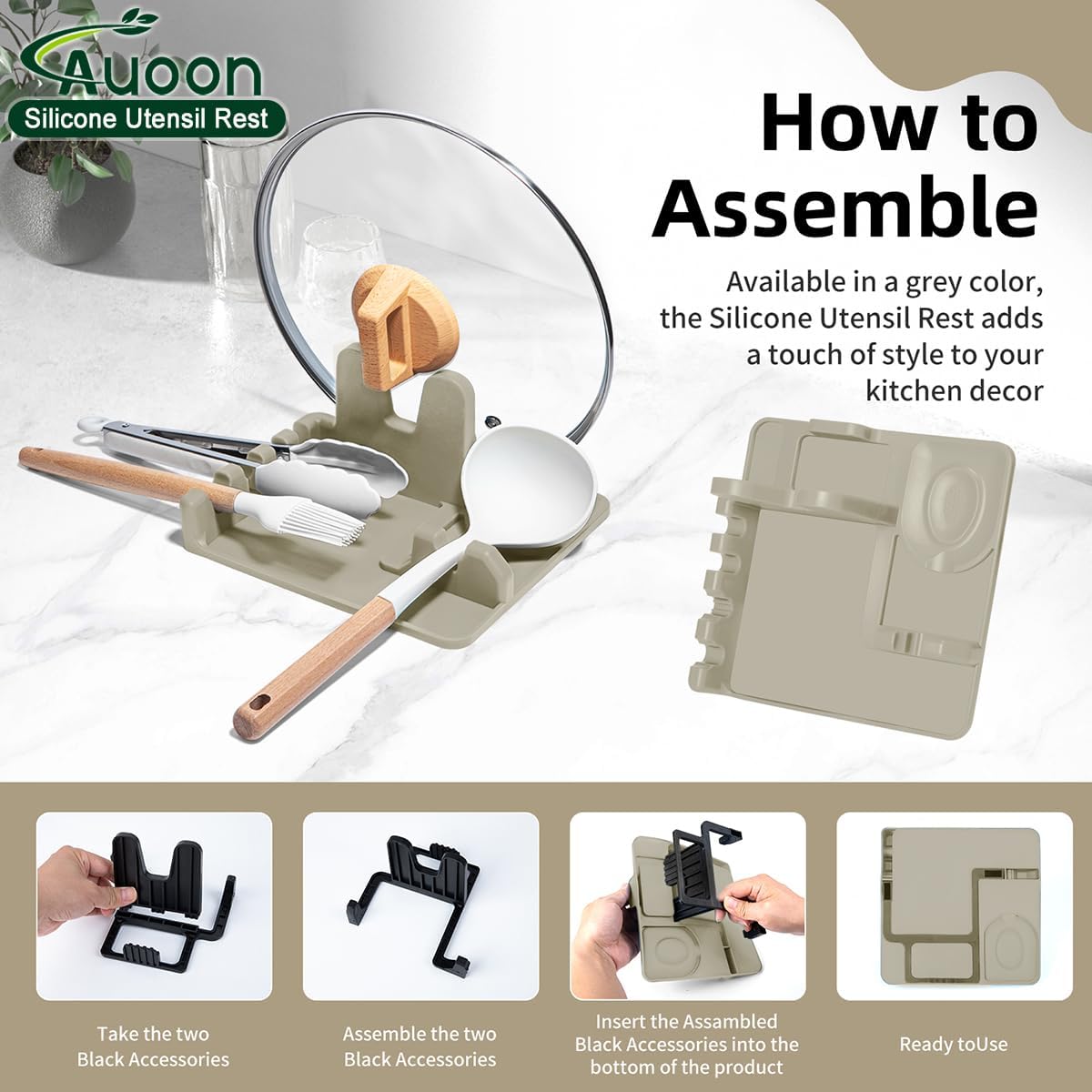 Auoon
Silicone Utensil Rest

How to Assemble

Available in a grey color, the Silicone Utensil Rest adds a touch of style to your kitchen decor

Take the two Black Accessories

Assemble the two Black Accessories

Insert the Assambled Black Accessories into the bottom of the product

Ready toUse